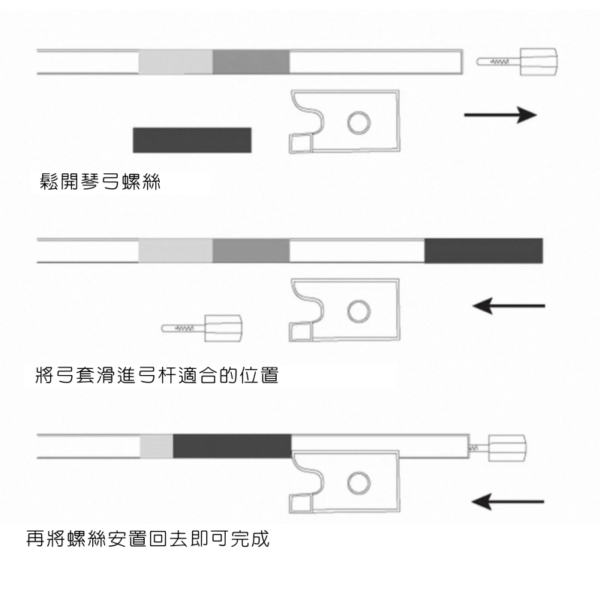 鬆開琴弓螺絲

將弓套滑進弓杆適合的位置

再將螺絲安置回去即可完成